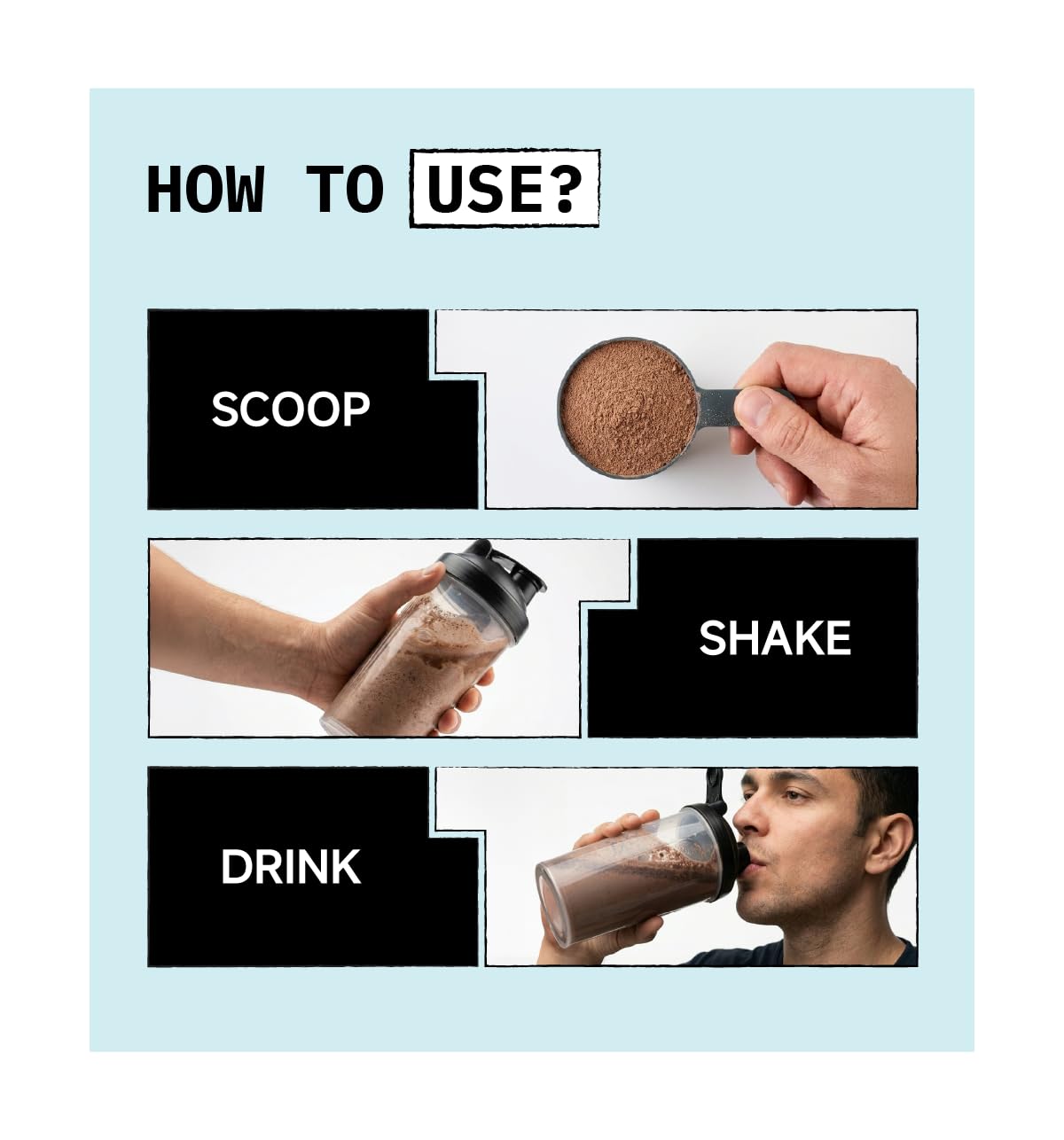 HOW TO USE?

SCOOP

SHAKE

DRINK