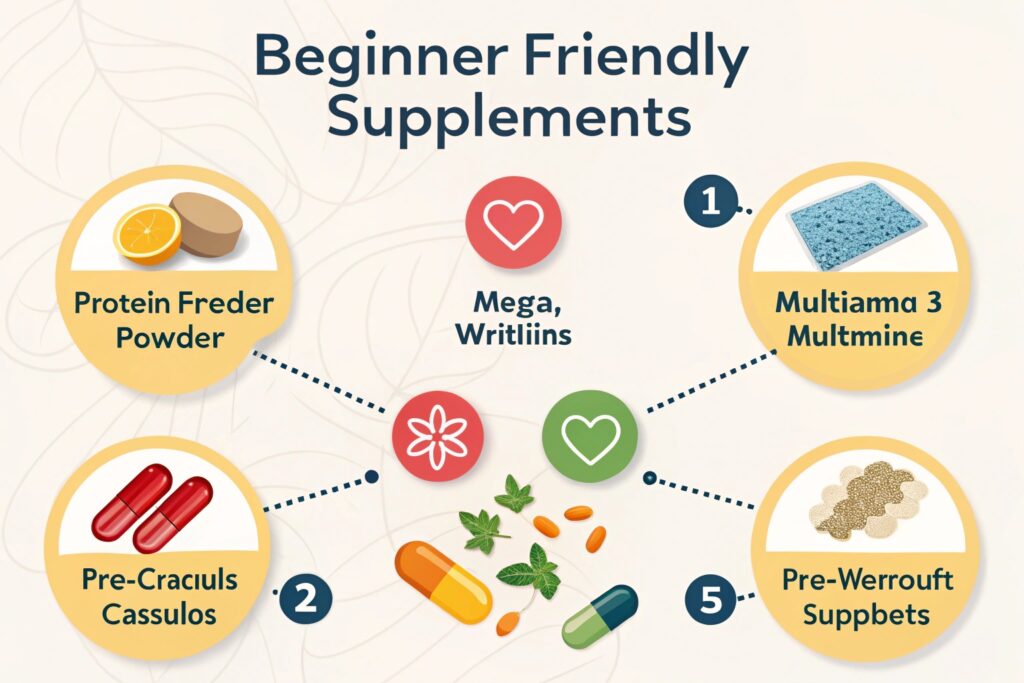 Beginner Friendly Supplements

Protein Freder Powder

Mega, Writliins

1

Multiama 3 Multmine

Pre-Craciuls Cassulos

2

5

Pre-Werrouft Suppbets