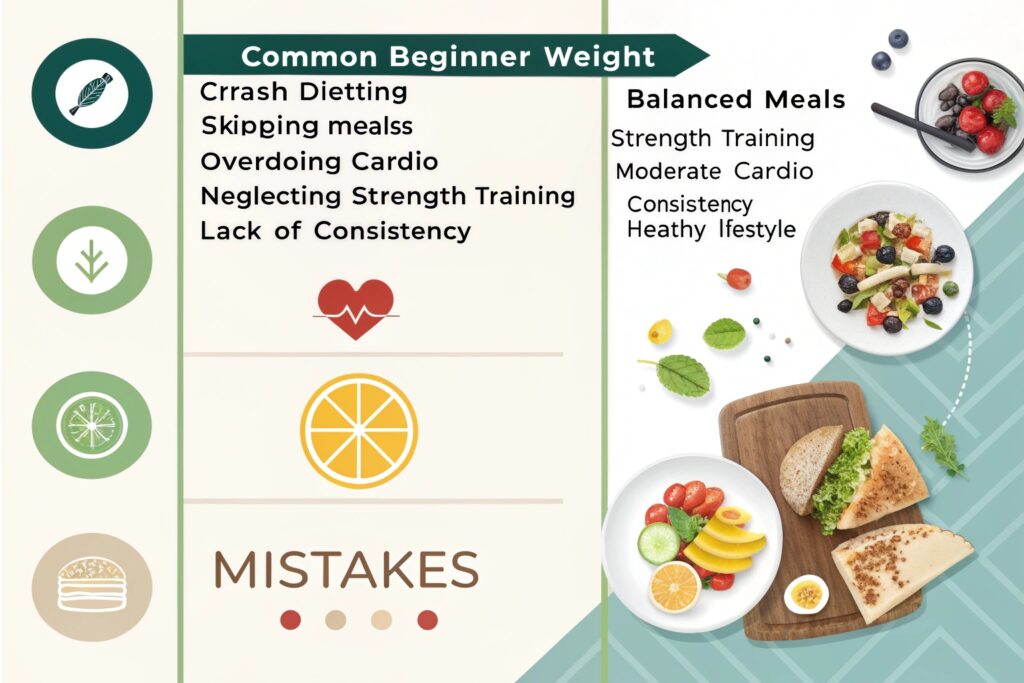 Common Beginner Weight

Crrash Dietting
Skipping mealss
Overdoing Cardio
Neglecting Strength Training
Lack of Consistency

MISTAKES

Balanced Meals
Strength Training
Moderate Cardio
Consistency
Heathy lfestyle